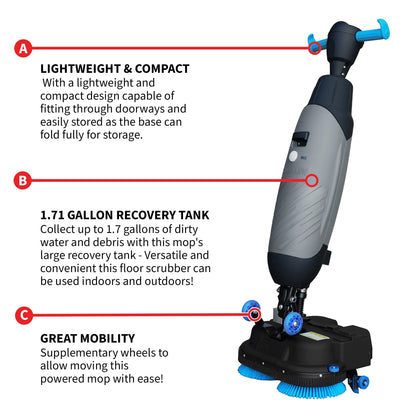 A

LIGHTWEIGHT & COMPACT
With a lightweight and compact design capable of fitting through doorways and easily stored as the base can fold fully for storage.

B

1.71 GALLON RECOVERY TANK
Collect up to 1.7 gallons of dirty water and debris with this mop's large recovery tank - Versatile and convenient this floor scrubber can be used indoors and outdoors!

C

GREAT MOBILITY
Supplementary wheels to allow moving this powered mop with ease!