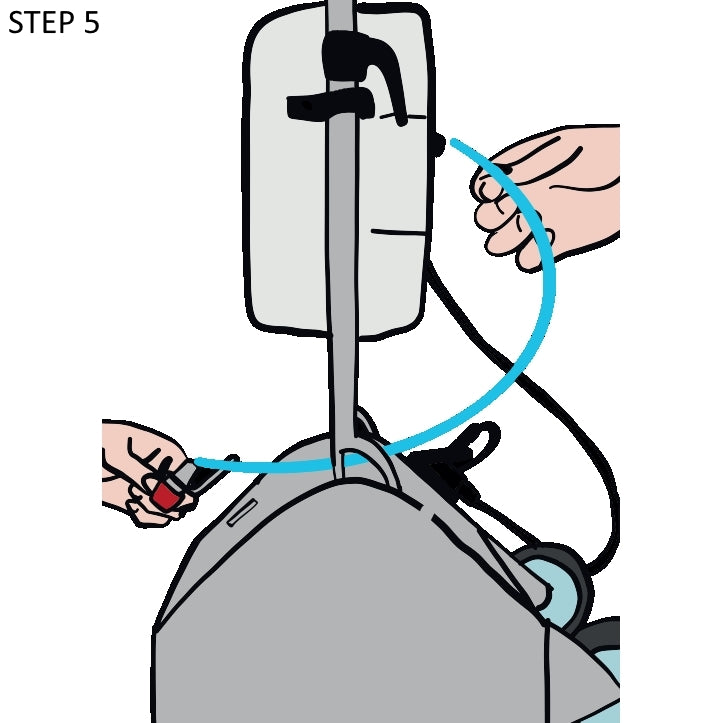 STEP 5