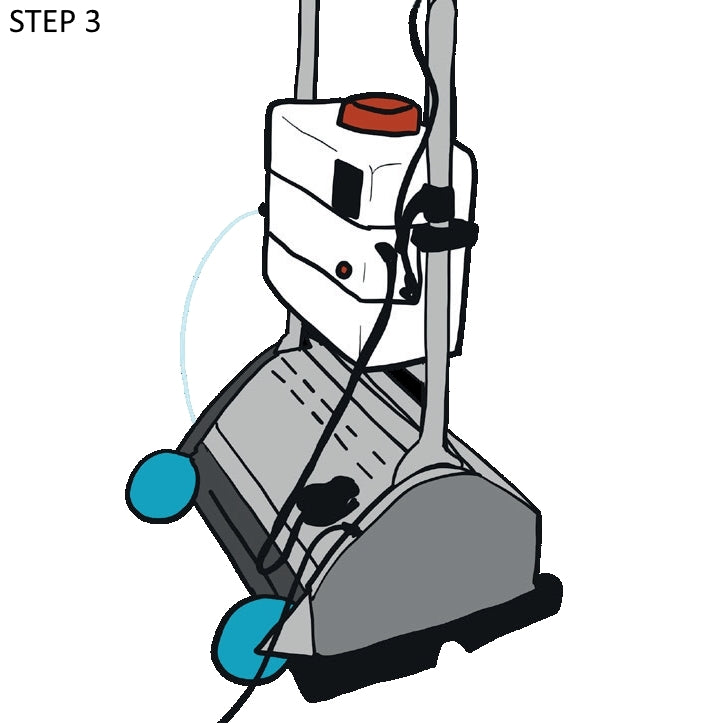 STEP 3