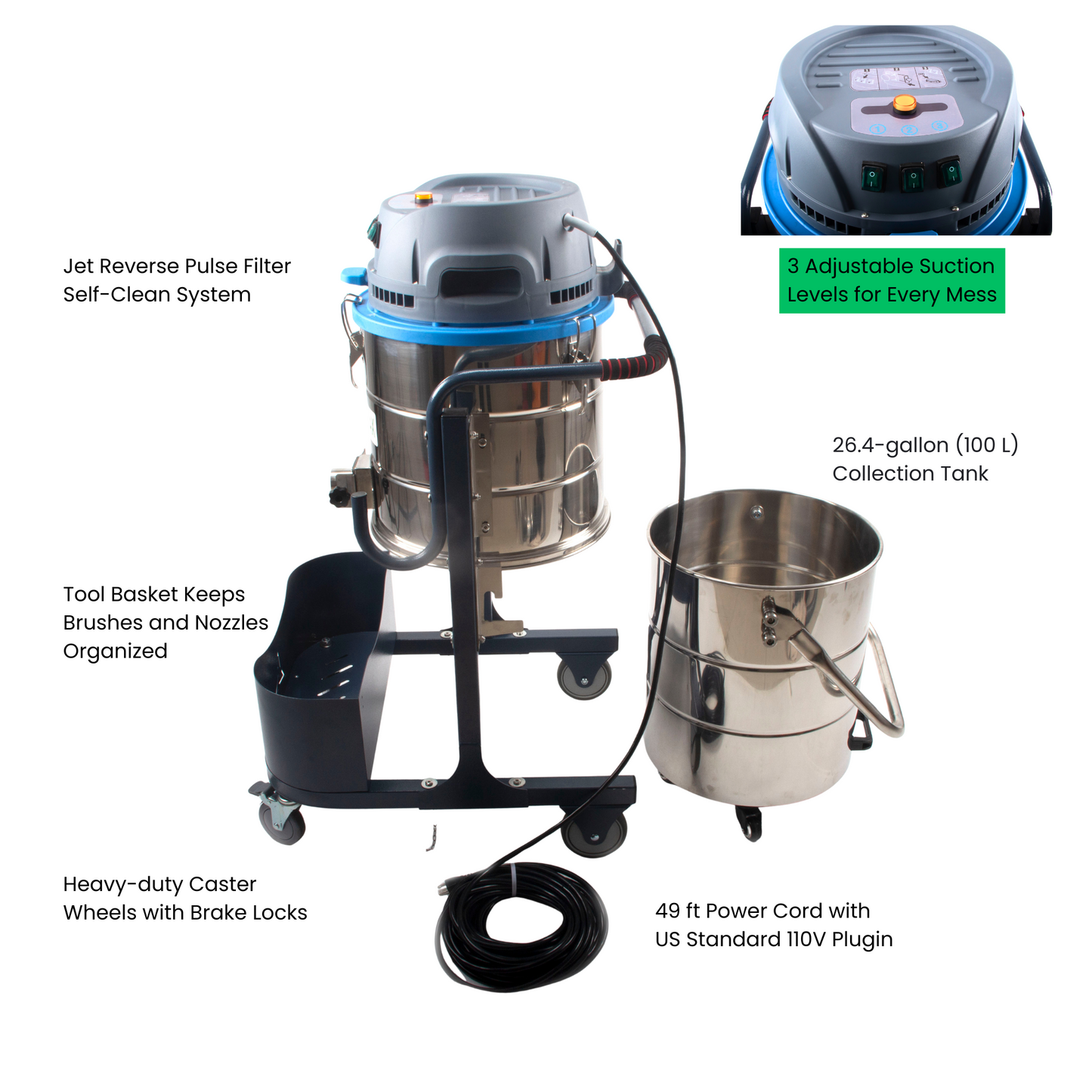 Jet Reverse Pulse Filter Self-Clean System

3 Adjustable Suction Levels for Every Mess

26.4-gallon (100 L) Collection Tank

Tool Basket Keeps Brushes and Nozzles Organized

Heavy-duty Caster Wheels with Brake Locks

49 ft Power Cord with US Standard 110V Plugin